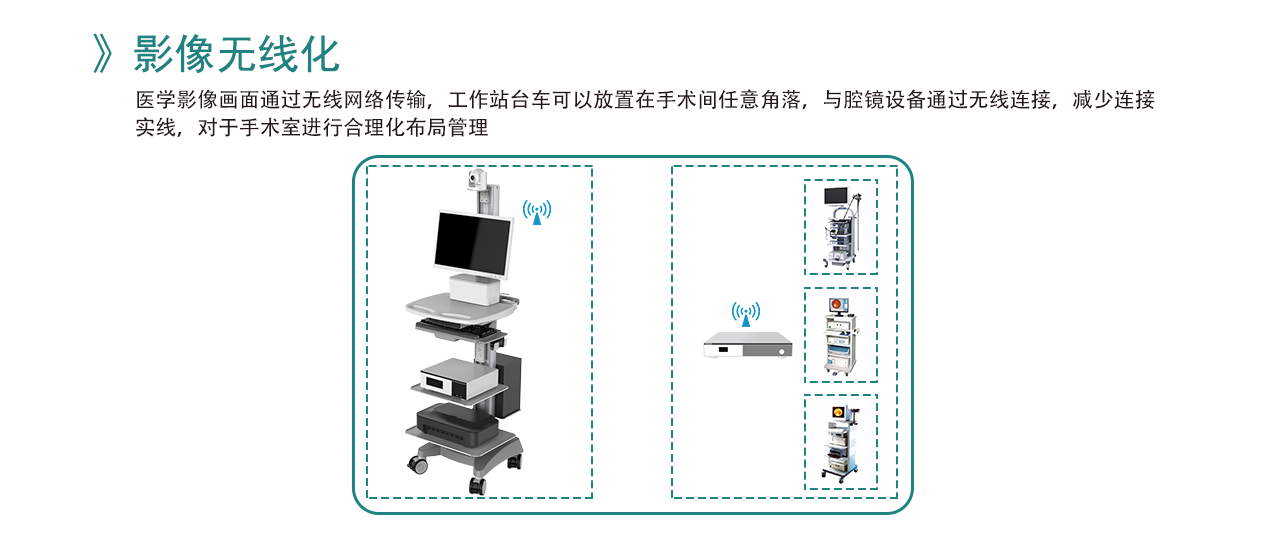 》影像无线化

医学影像画面通过无线网络传输，工作站台车可以放置在手术间任意角落，与腔镜设备通过无线连接，减少连接实线，对于手术室进行合理化布局管理